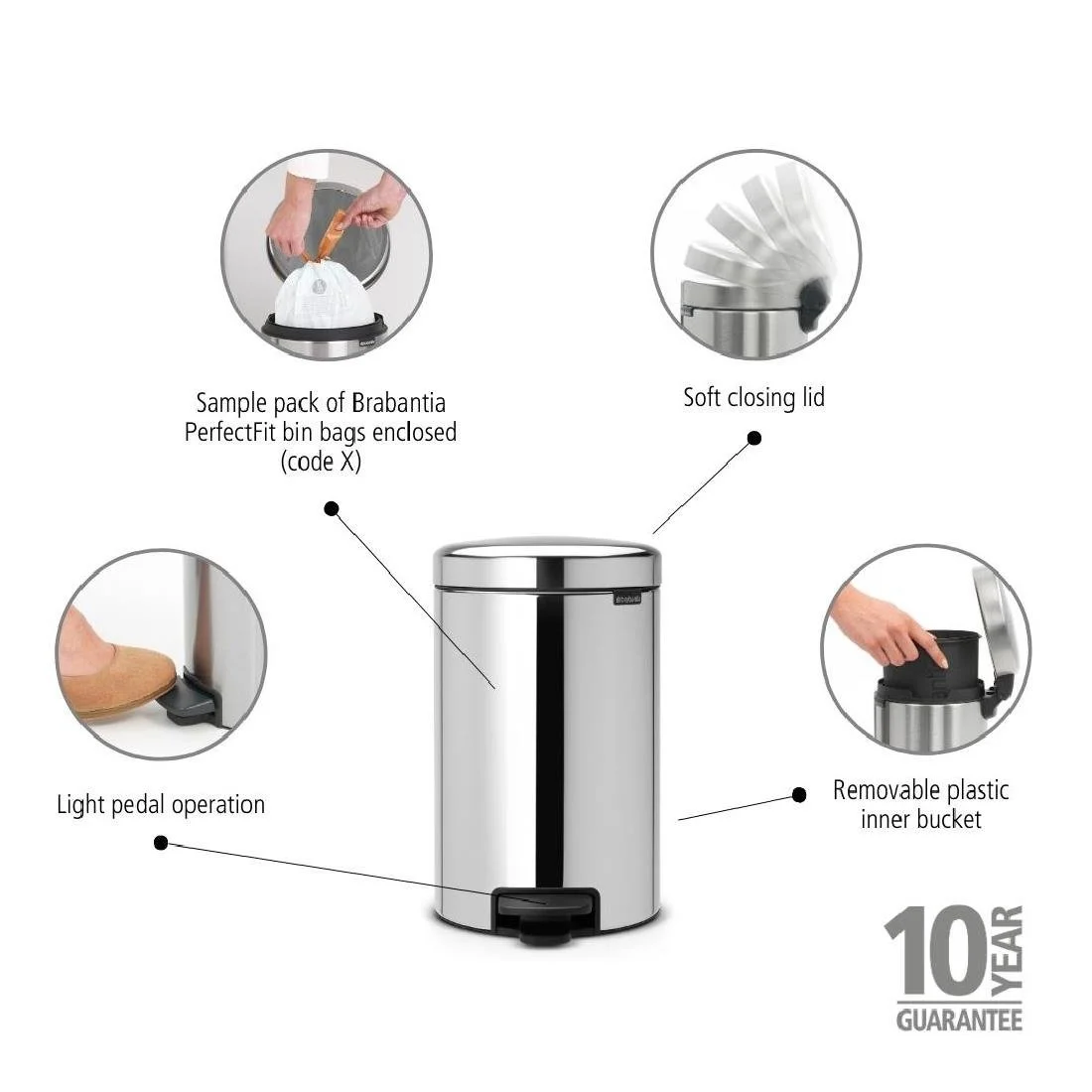 Sample pack of Brabantia PerfectFit bin bags enclosed (code X)

Soft closing lid

Light pedal operation

Removable plastic inner bucket

10 YEAR GUARANTEE